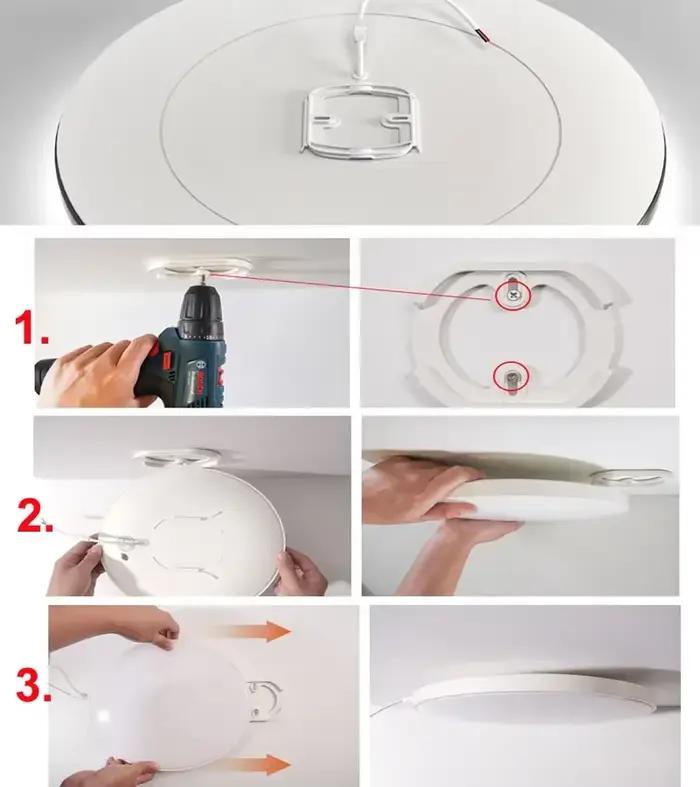 1.

2.

3.