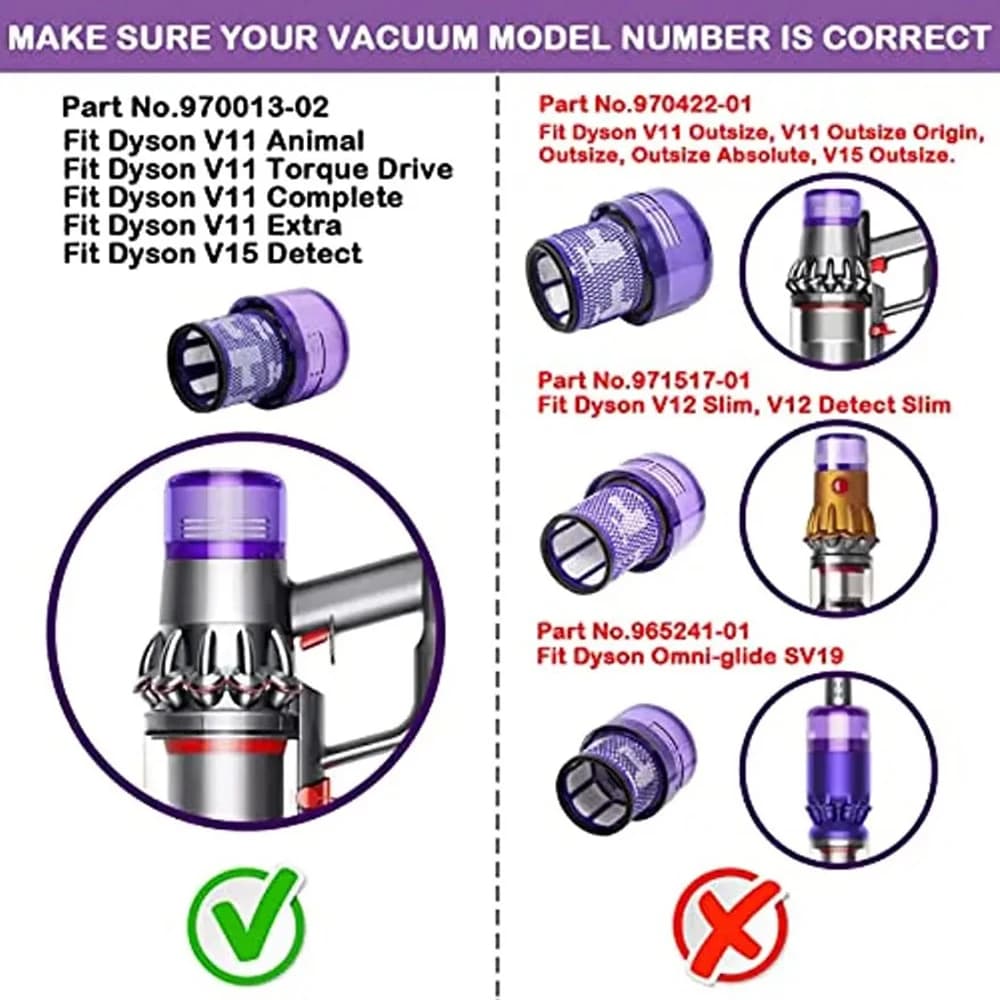 MAKE SURE YOUR VACUUM MODEL NUMBER IS CORRECT

Part No.970013-02
Fit Dyson V11 Animal
Fit Dyson V11 Torque Drive
Fit Dyson V11 Complete
Fit Dyson V11 Extra
Fit Dyson V15 Detect

Part No.970422-01
Fit Dyson V11 Outsize, V11 Outsize Origin, Outsize, Outsize Absolute, V15 Outsize.

Part No.971517-01
Fit Dyson V12 Slim, V12 Detect Slim

Part No.965241-01
Fit Dyson Omni-glide SV19