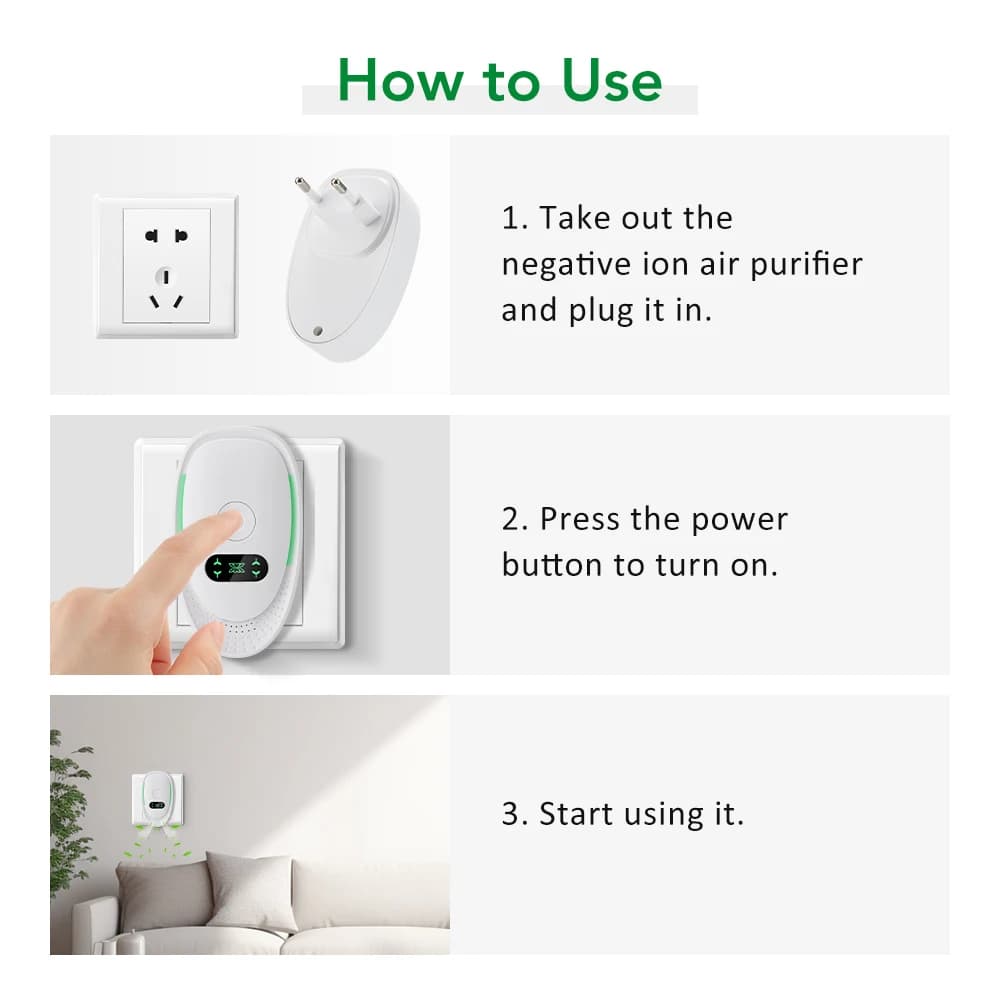 How to Use

1. Take out the negative ion air purifier and plug it in.

2. Press the power button to turn on.

3. Start using it.