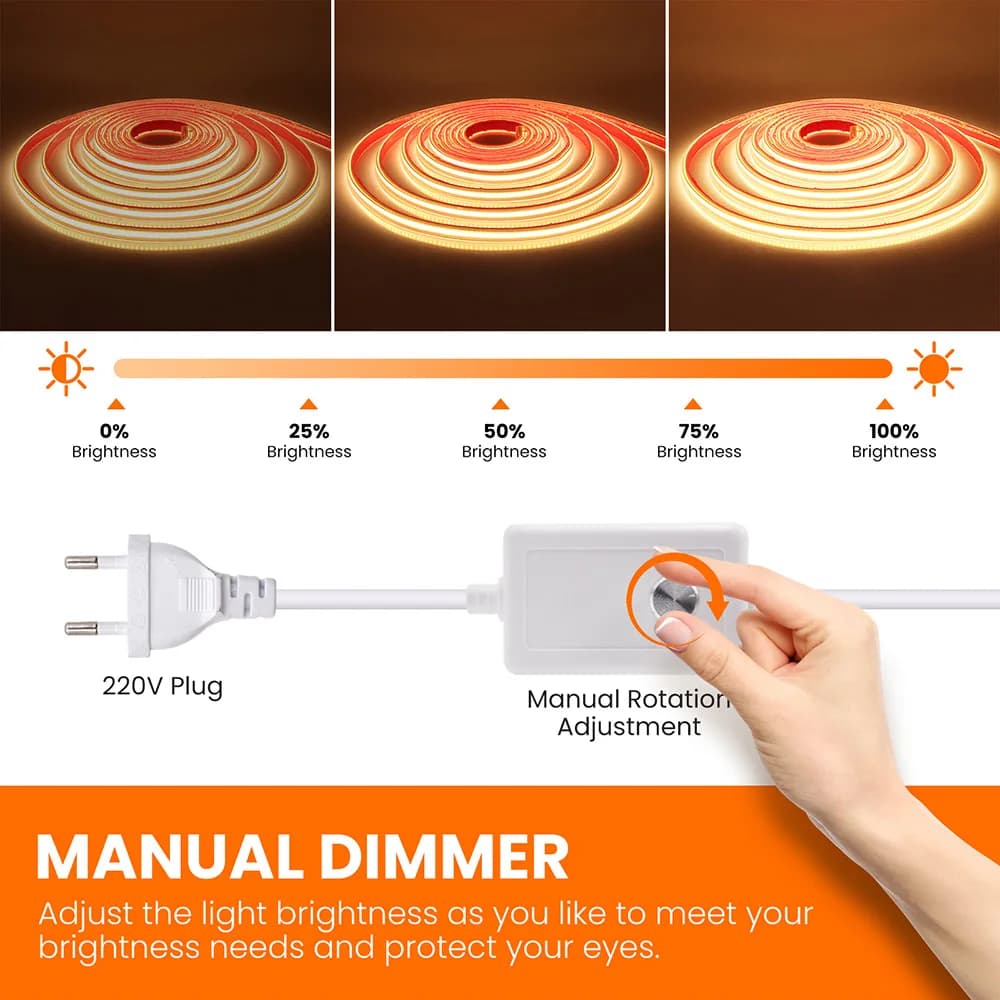 0%
Brightness

25%
Brightness

50%
Brightness

75%
Brightness

100%
Brightness

220V Plug

Manual Rotation
Adjustment

MANUAL DIMMER

Adjust the light brightness as you like to meet your brightness needs and protect your eyes.