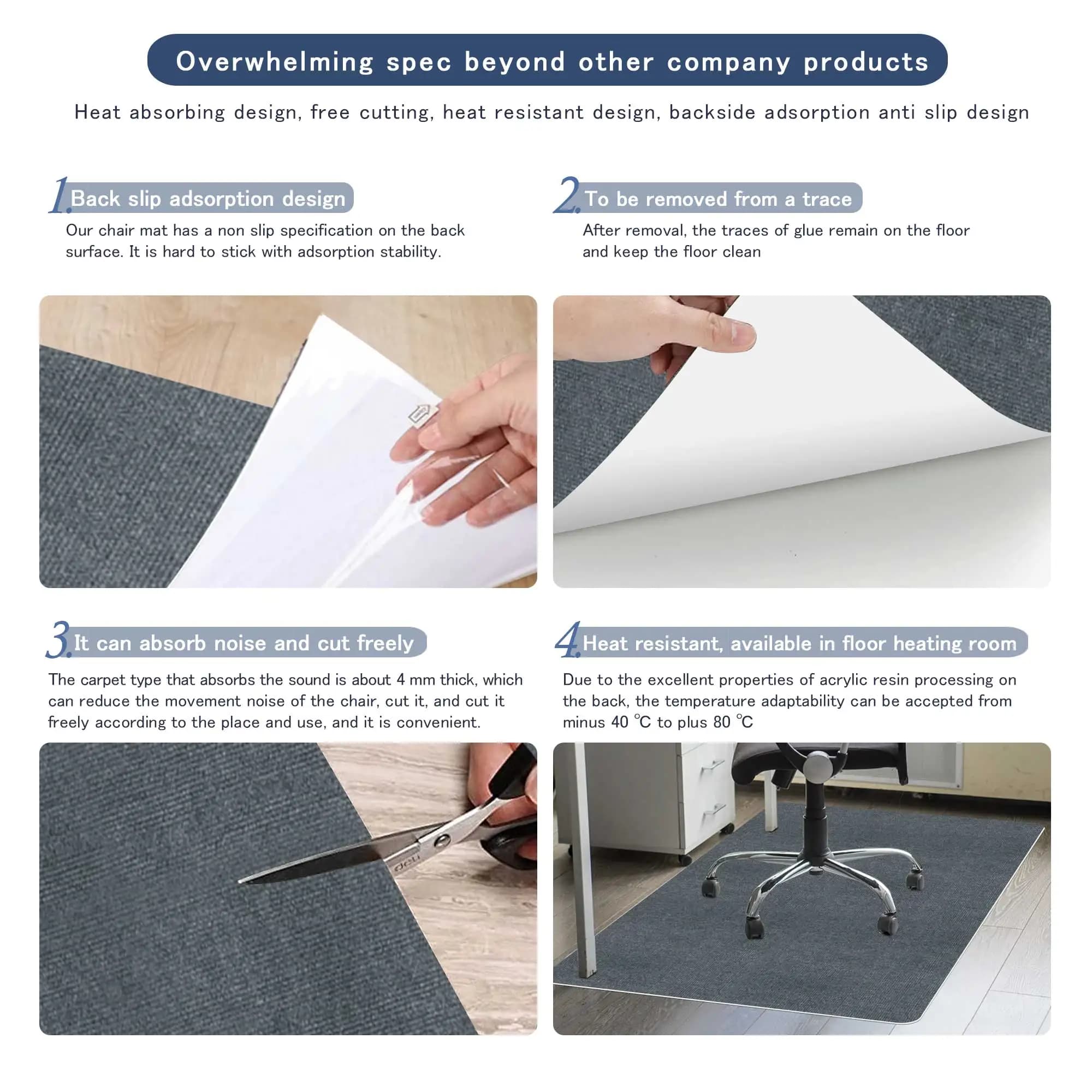 Overwhelming spec beyond other company products

Heat absorbing design, free cutting, heat resistant design, backside adsorption anti slip design

1. Back slip adsorption design

Our chair mat has a non slip specification on the back surface. It is hard to stick with adsorption stability.

2. To be removed from a trace

After removal, the traces of glue remain on the floor and keep the floor clean

3. It can absorb noise and cut freely

The carpet type that absorbs the sound is about 4 mm thick, which can reduce the movement noise of the chair, cut it, and cut it freely according to the place and use, and it is convenient.

deli

4. Heat resistant, available in floor heating room

Due to the excellent properties of acrylic resin processing on the back, the temperature adaptability can be accepted from minus 40 ℃ to plus 80 ℃