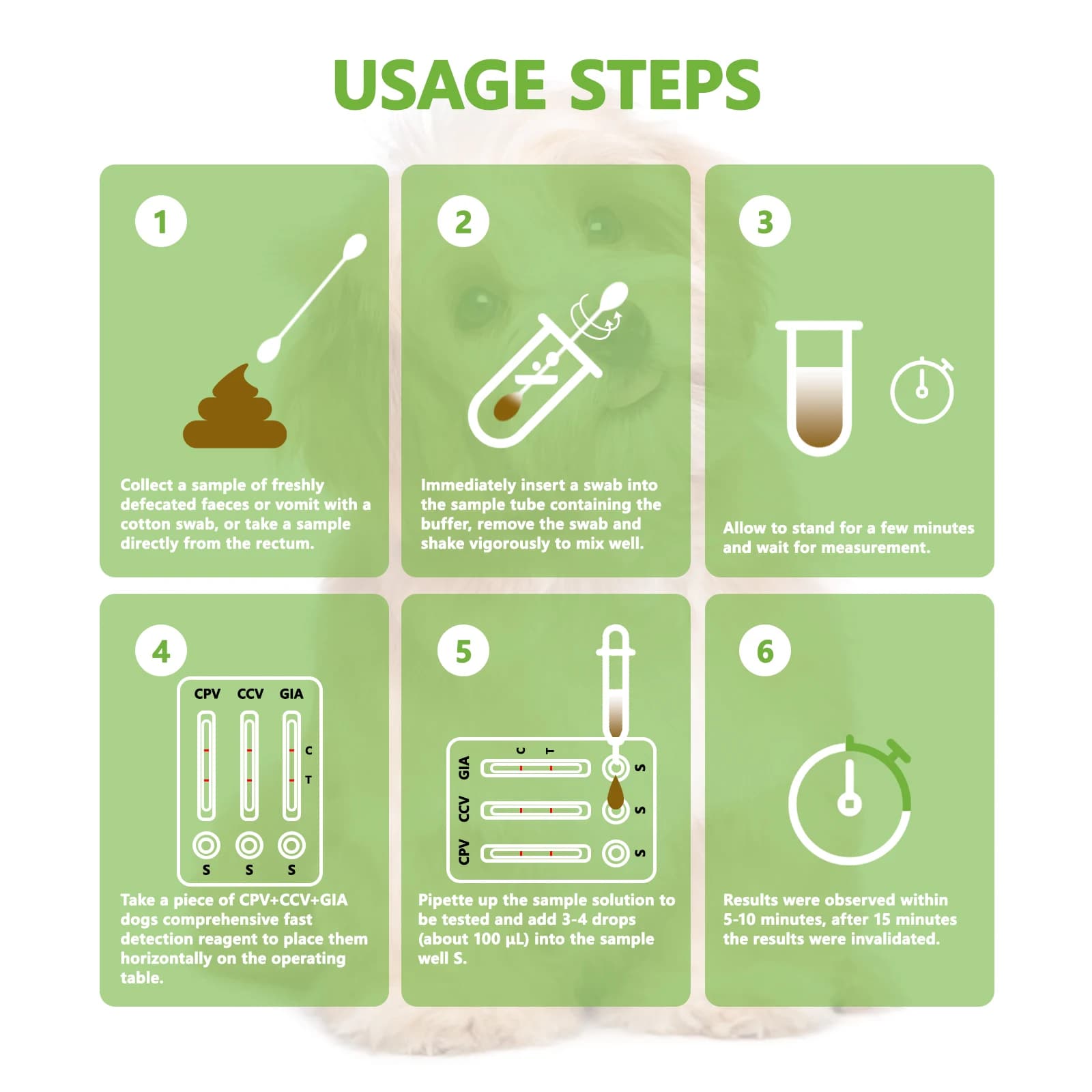 USAGE STEPS

1

Collect a sample of freshly defecated faeces or vomit with a cotton swab, or take a sample directly from the rectum.

2

Immediately insert a swab into the sample tube containing the buffer, remove the swab and shake vigorously to mix well.

3

Allow to stand for a few minutes and wait for measurement.

4

CPV CCV GIA

C

T

S S S

Take a piece of CPV+CCV+GIA dogs comprehensive fast detection reagent to place them horizontally on the operating table.

5

C T

GIA S

CCV S

CPV S

Pipette up the sample solution to be tested and add 3-4 drops (about 100 μL) into the sample well S.

6

Results were observed within 5-10 minutes, after 15 minutes the results were invalidated.