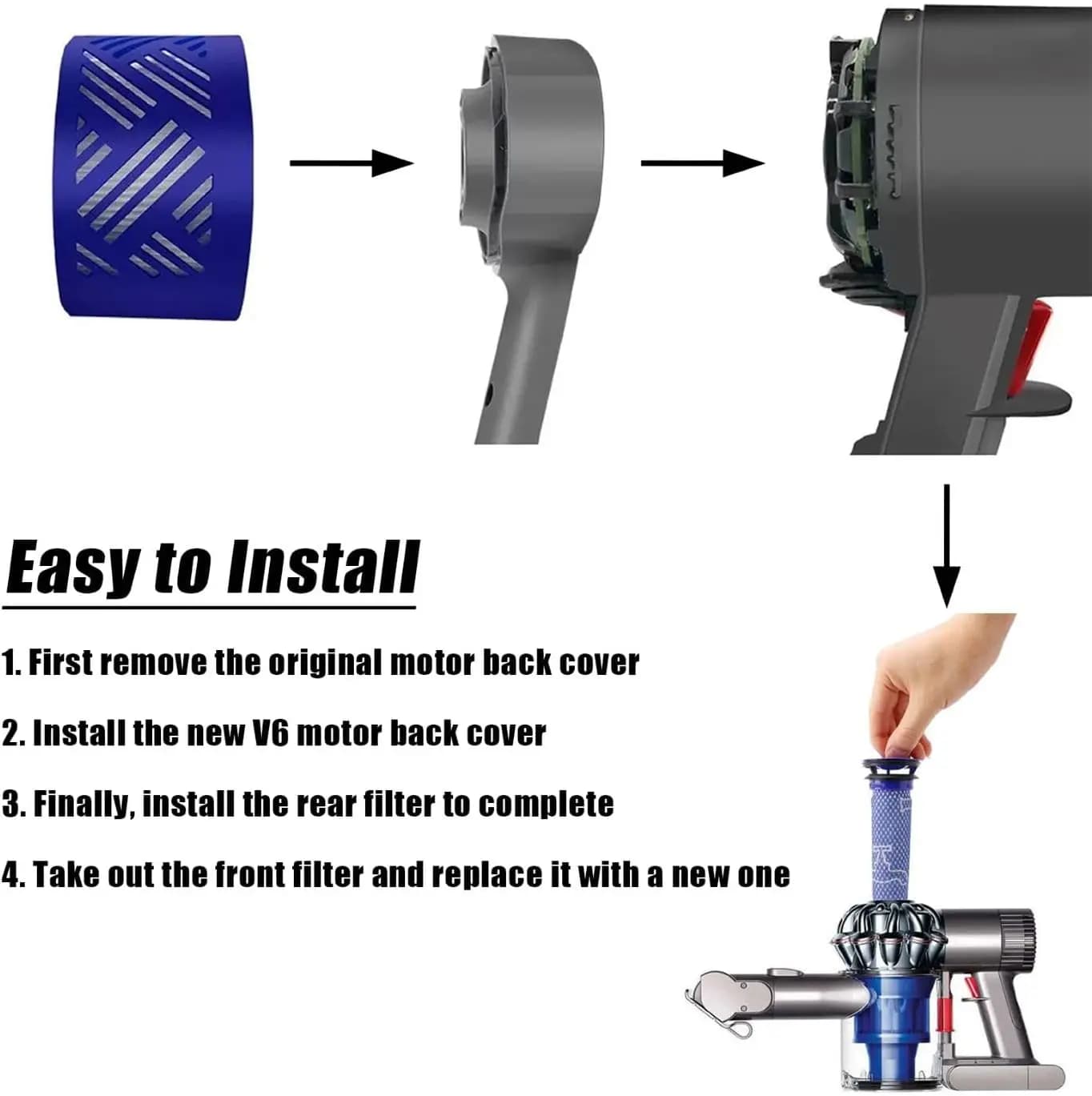 Easy to Install

1. First remove the original motor back cover

2. Install the new V6 motor back cover

3. Finally, install the rear filter to complete

4. Take out the front filter and replace it with a new one