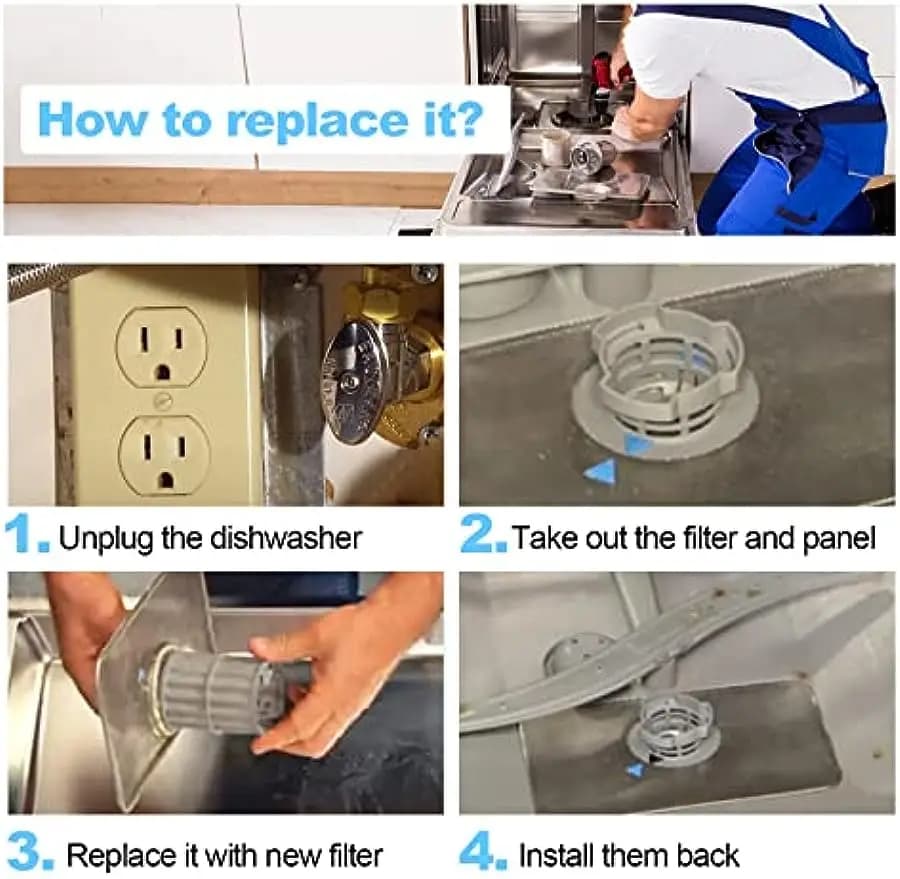 How to replace it?

1. Unplug the dishwasher

2. Take out the filter and panel

3. Replace it with new filter

4. Install them back