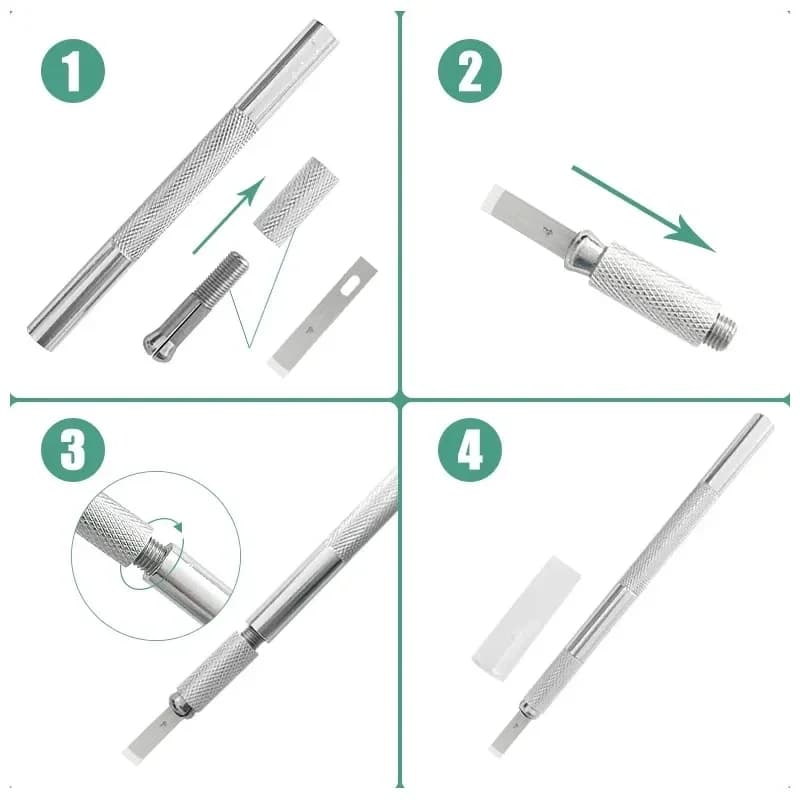 1

2

3

4