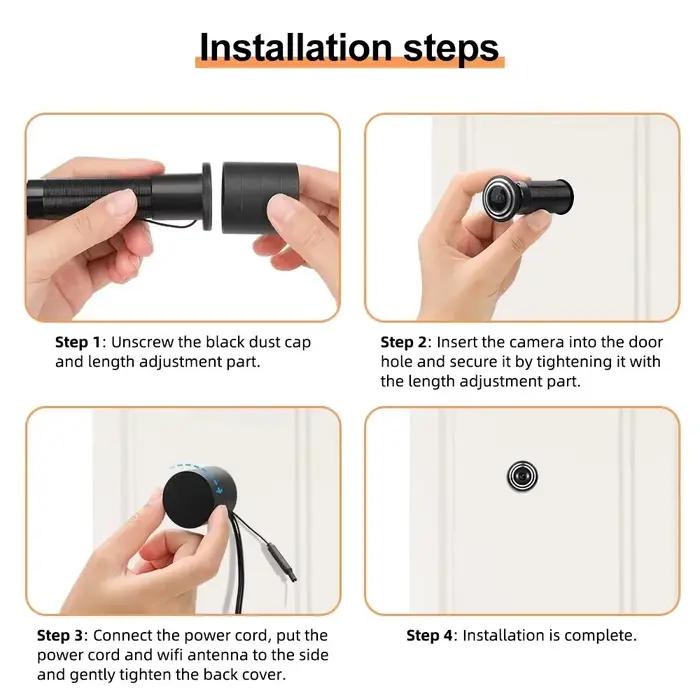 Installation steps

Step 1: Unscrew the black dust cap and length adjustment part.

Step 2: Insert the camera into the door hole and secure it by tightening it with the length adjustment part.

Step 3: Connect the power cord, put the power cord and wifi antenna to the side and gently tighten the back cover.

Step 4: Installation is complete.