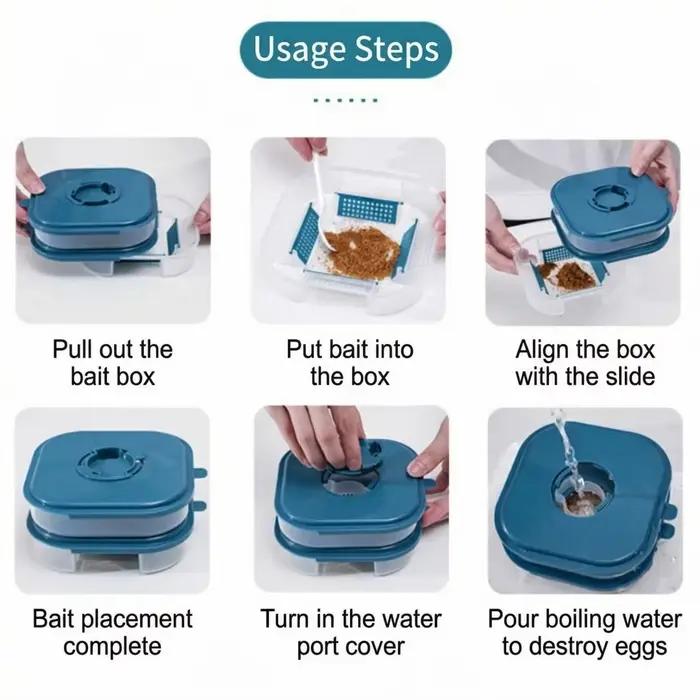 Usage Steps

Pull out the bait box

Put bait into the box

Align the box with the slide

Bait placement complete

Turn in the water port cover

Pour boiling water to destroy eggs