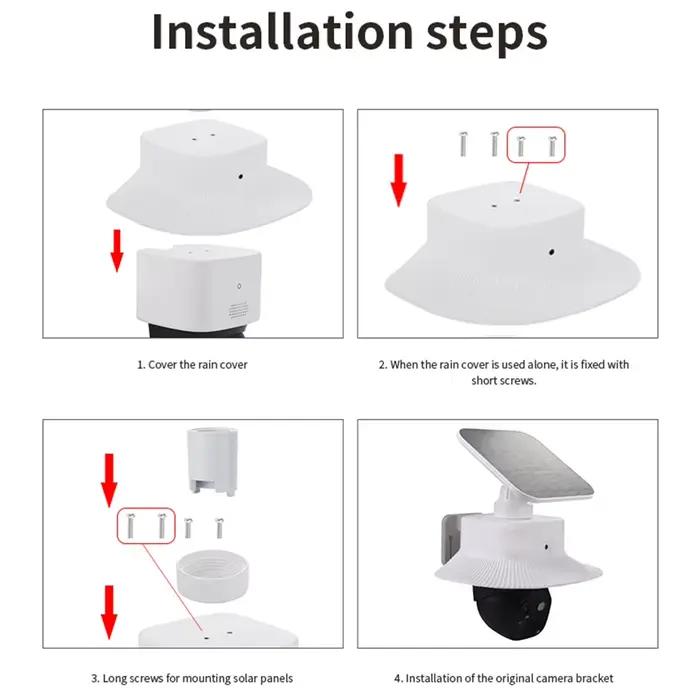 Installation steps

1. Cover the rain cover

2. When the rain cover is used alone, it is fixed with short screws.

3. Long screws for mounting solar panels

4. Installation of the original camera bracket